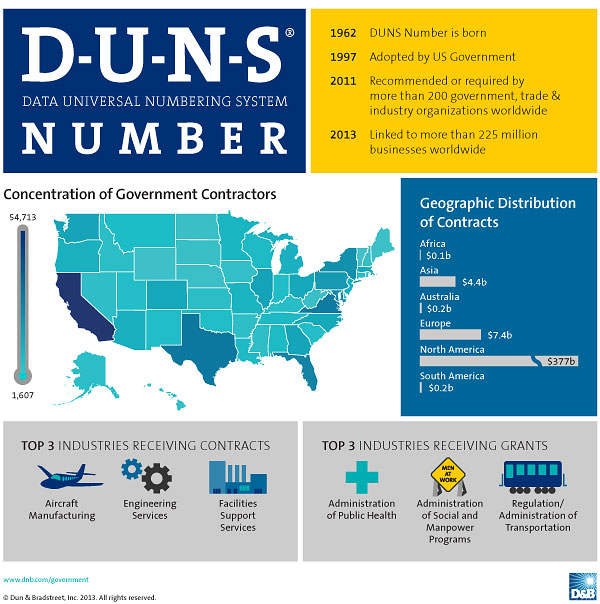 D-U-N-S®
DATA UNIVERSAL NUMBERING SYSTEM
NUMBER

1962 DUNS Number is born

1997 Adopted by US Government

2011 Recommended or required by more than 200 government, trade & industry organizations worldwide

2013 Linked to more than 225 million businesses worldwide

Concentration of Government Contractors

54,713

1,607

Geographic Distribution of Contracts

Africa
$0.1b

Asia
$4.4b

Australia
$0.2b

Europe
$7.4b

North America
$377b

South America
$0.2b

TOP 3 INDUSTRIES RECEIVING CONTRACTS

Aircraft Manufacturing

Engineering Services

Facilities Support Services

TOP 3 INDUSTRIES RECEIVING GRANTS

Administration of Public Health

MEN AT WORK

Administration of Social and Manpower Programs

Regulation/ Administration of Transportation

www.dnb.com/government

© Dun & Bradstreet, Inc. 2013. All rights reserved.

D&B